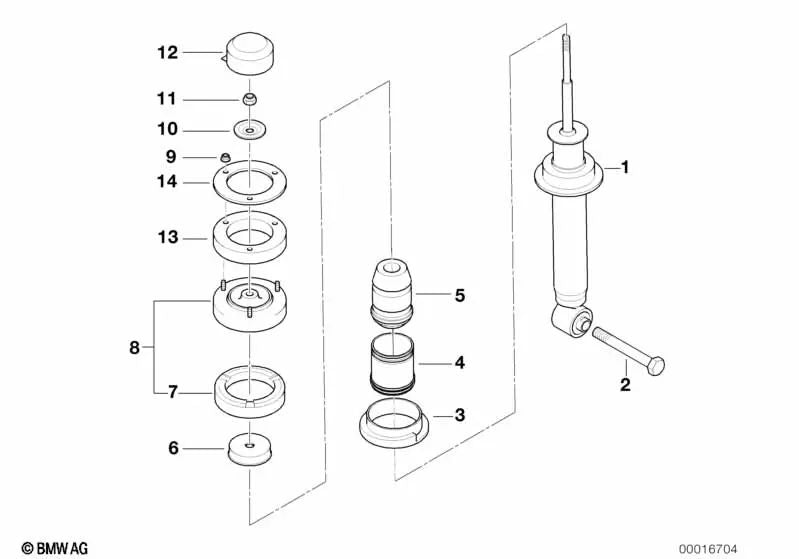 12
11
10
9
14
13
8
7
6
5
4
3
1
2
© BMW AG
00016704