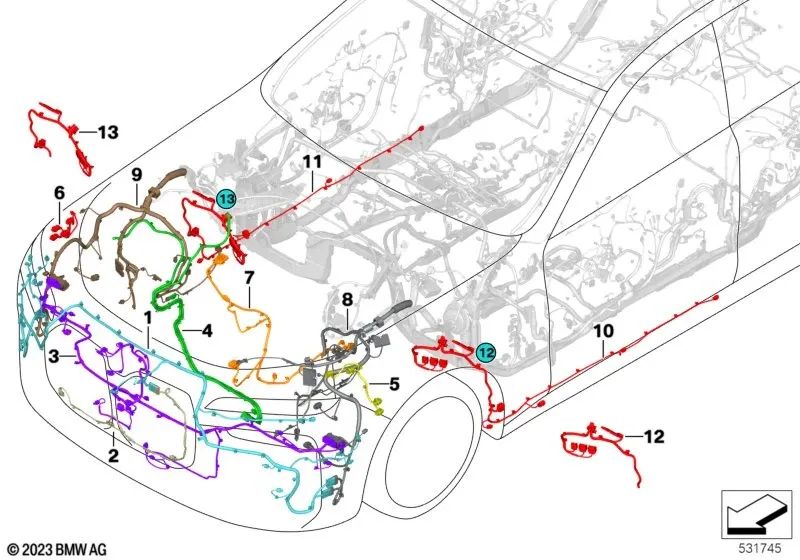 13
9
6
13
11
7
8
1
4
3
12
10
5
2
12
© 2023 BMW AG
531745