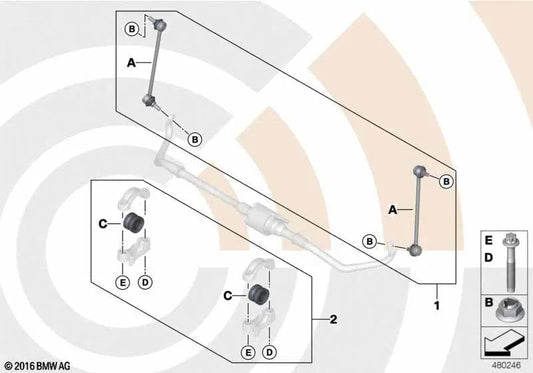 B
A
B
B
A
B
C
E
D
C
E
D
2
1
E
D
B
© 2016 BMW AG
480246