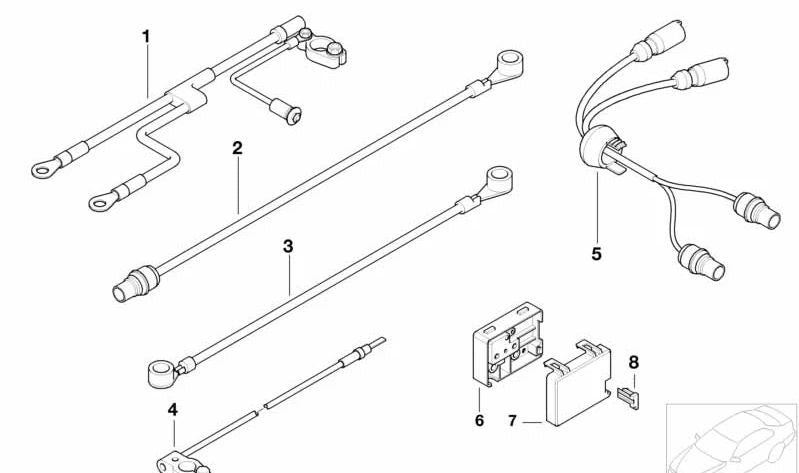 1
2
3
4
5
6
7
8