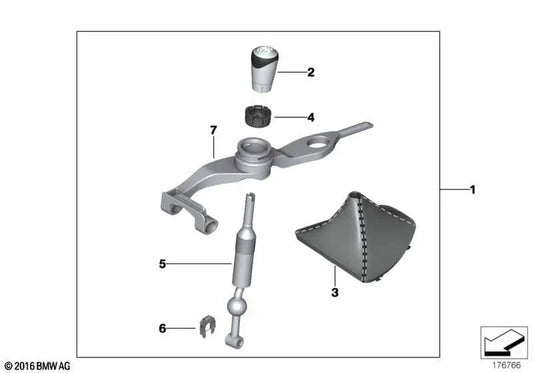 2
4
7
1
5
3
6
© 2016 BMW AG
176766