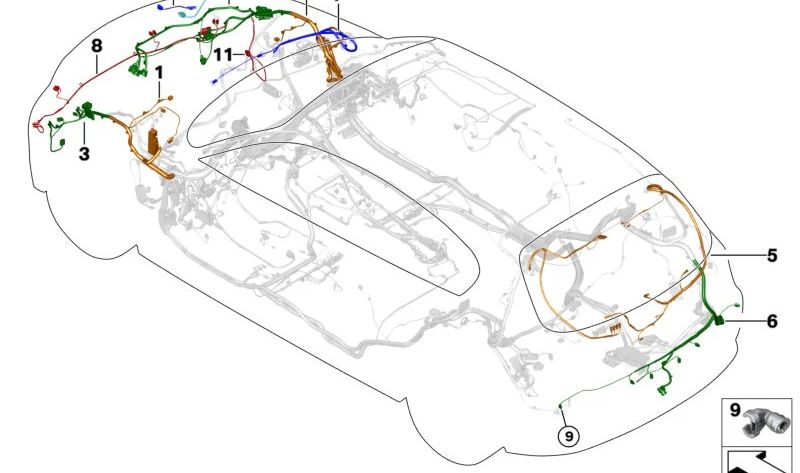 8
11
1
3
5
6
9
9