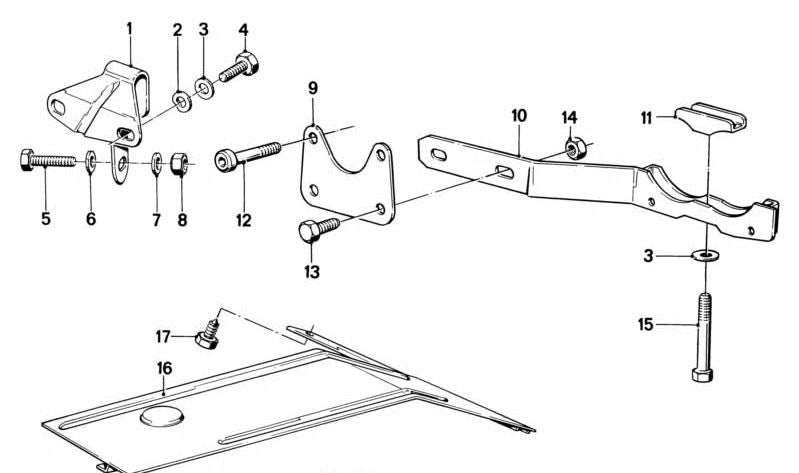 1
2
3
4
9
10
14
11
5
6
7
8
12
13
3
15
17
16