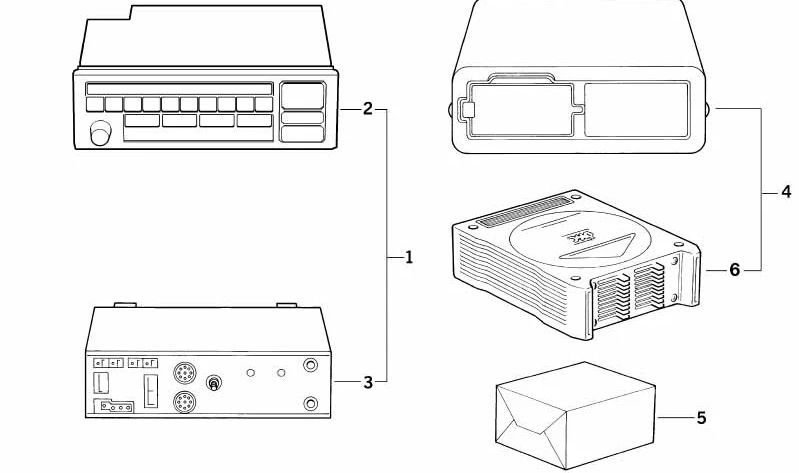 2
1
3
4
6
5