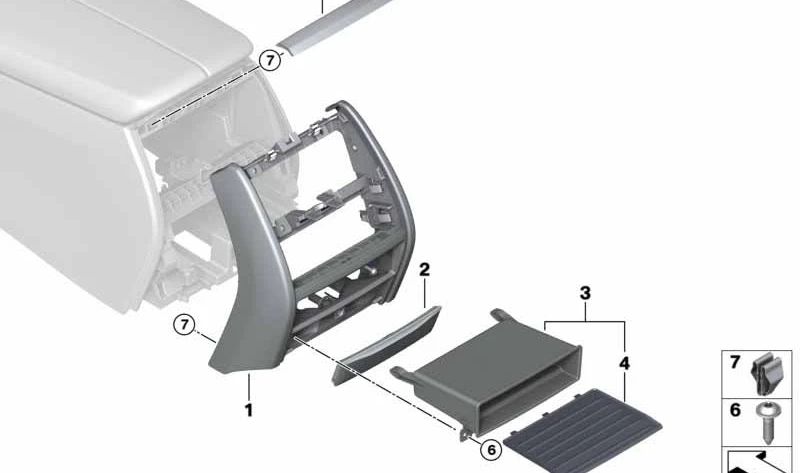 7
7
2
3
4
1
6
7
6