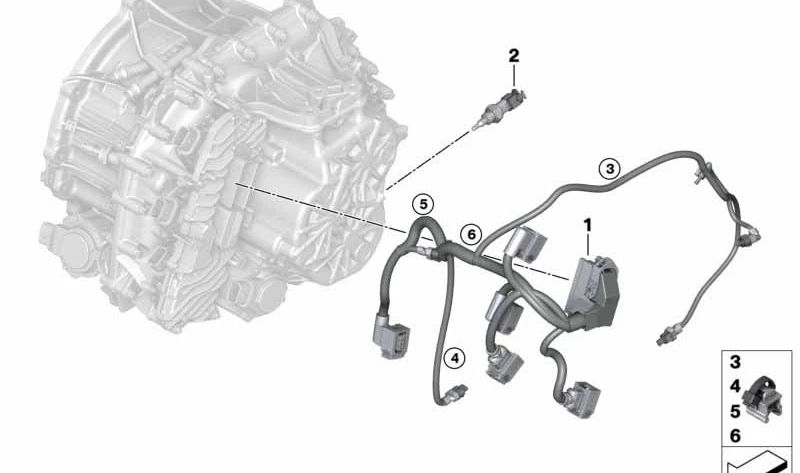 2
3
5
6
1
4
3
4
5
6