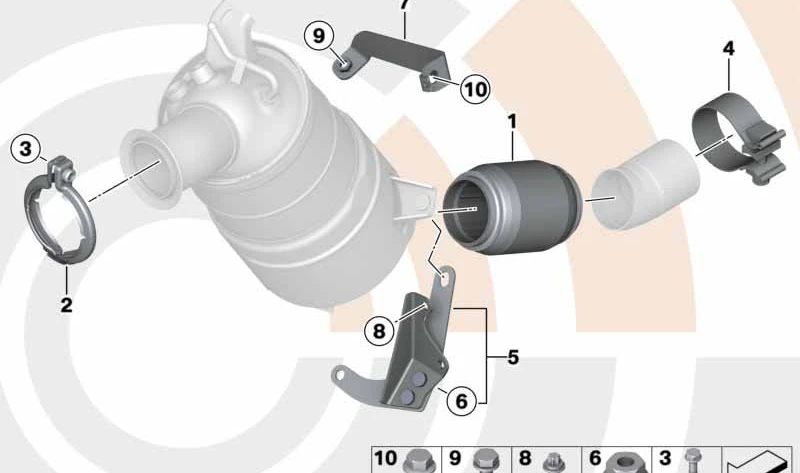 7
9
10
4
1
3
2
8
5
6

10 9 8 6 3