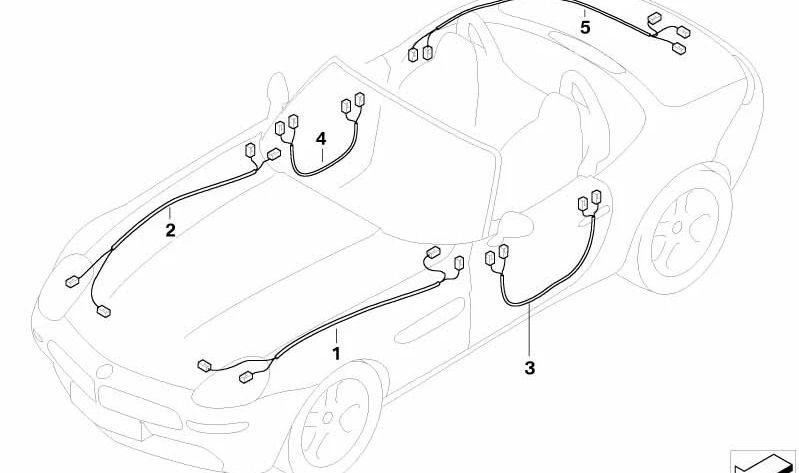 5
4
2
1
3