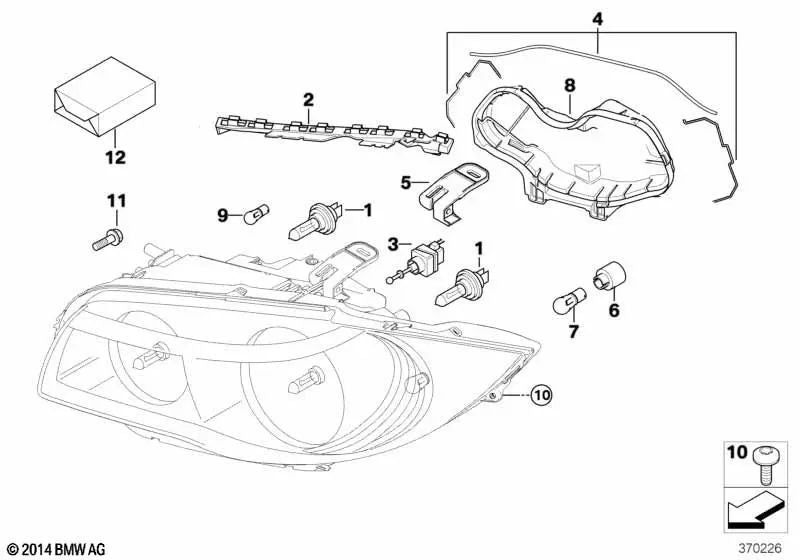 4
8
2
12
5
11
9
1
3
1
6
7
10
10
© 2014 BMW AG
370226