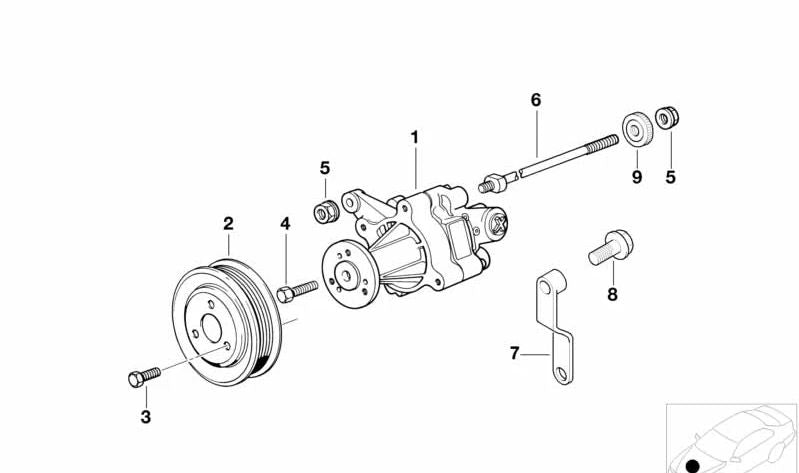 6
1
5
9
5
2
4
8
7
3