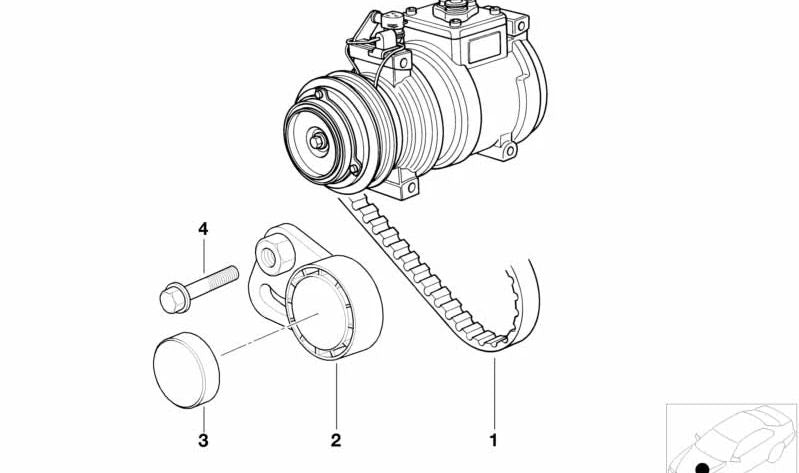 4
3
2
1