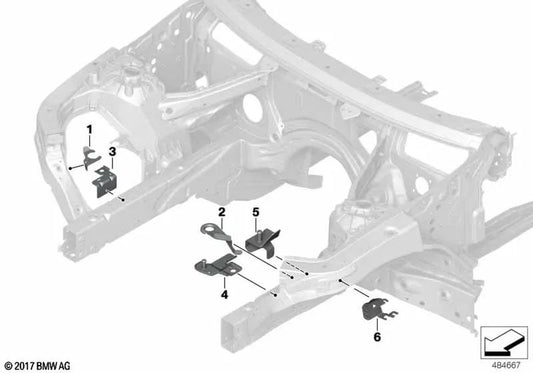 1
3
2
5
4
6
© 2017 BMW AG
484667