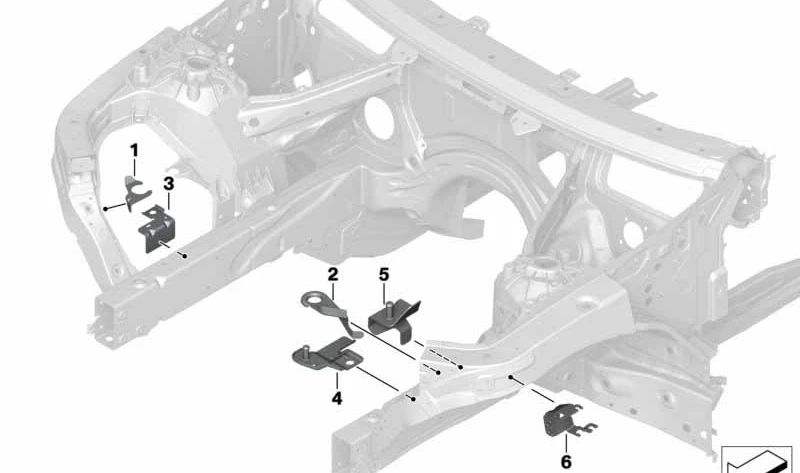 1
3
2
5
4
6