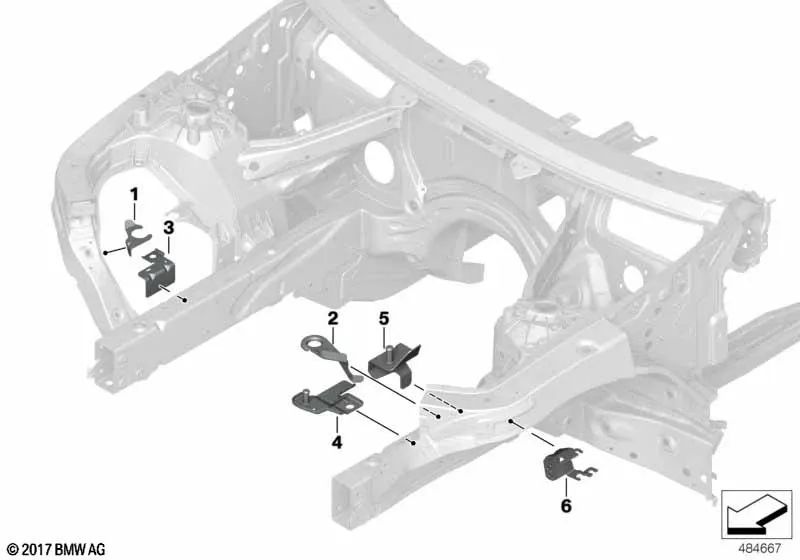 1
3
2
5
4
6
© 2017 BMW AG
484667