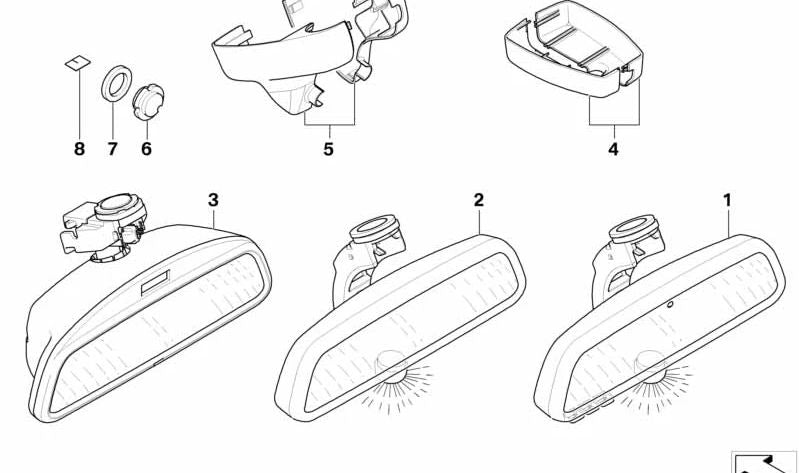 8 7 6

5

4

3

2

1