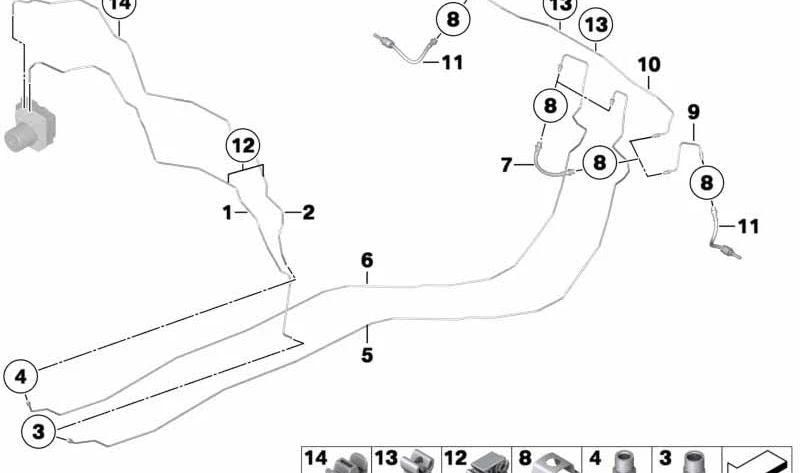 14
8
13
13
11
10
8
9
12
7
8
8
1
2
11
6
5
4
3
14 13 12 8 4 3