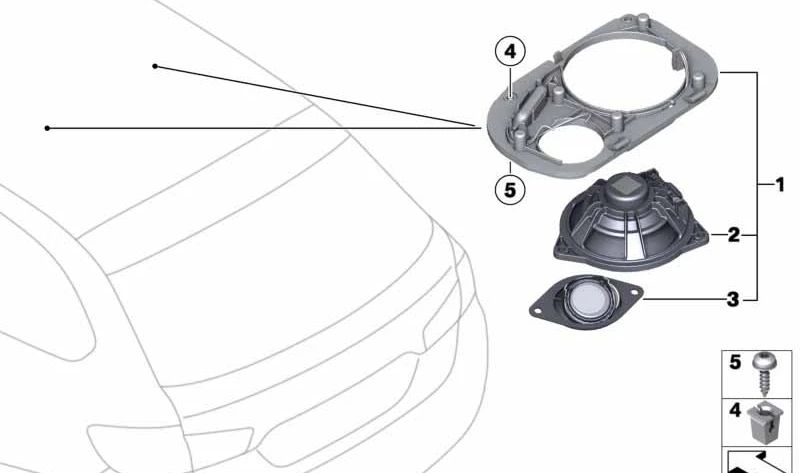 4
5
1
2
3
5
4