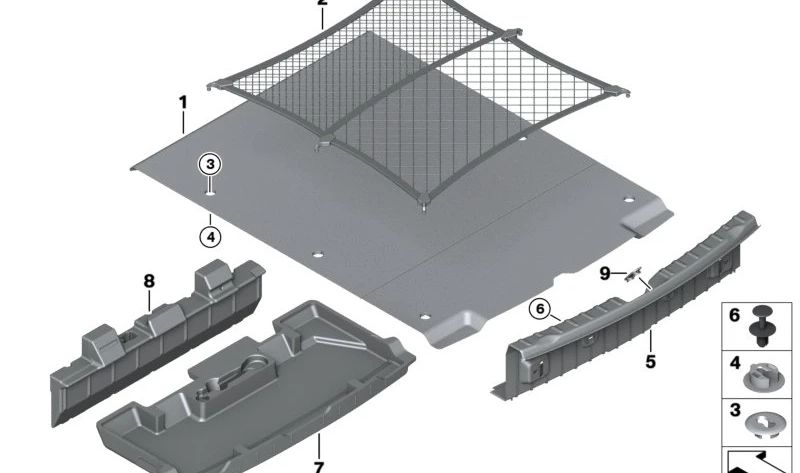 2
1
3
4
8
9
6
5
7
6
4
3