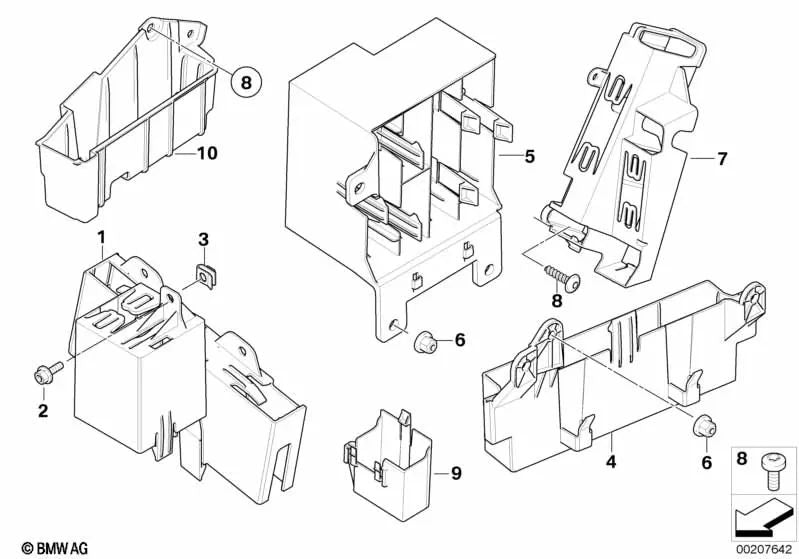 8
10
5
7
1
3
8
6
2
9
4
6
8
© BMW AG
00207642