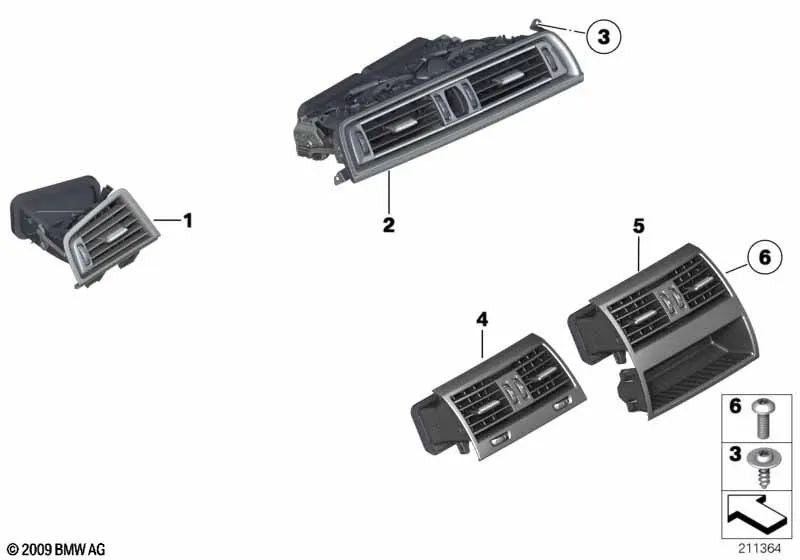 3

1

2

5

6

4

6

3

© 2009 BMW AG

211364