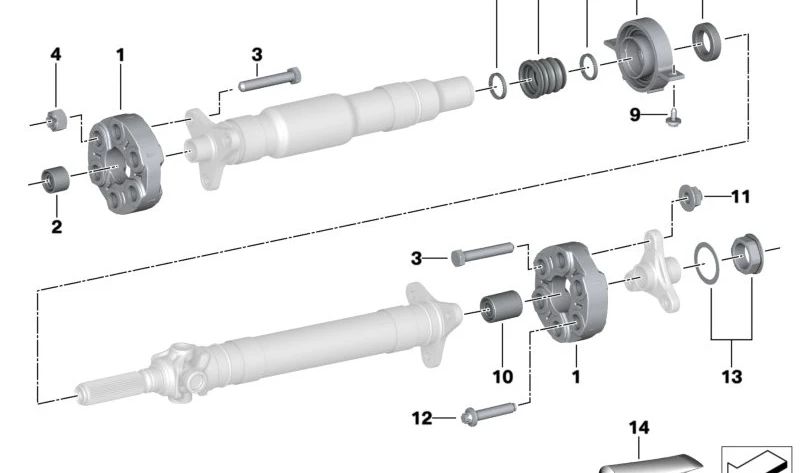 4
1
3
9
2
11
3
10
1
13
12
14