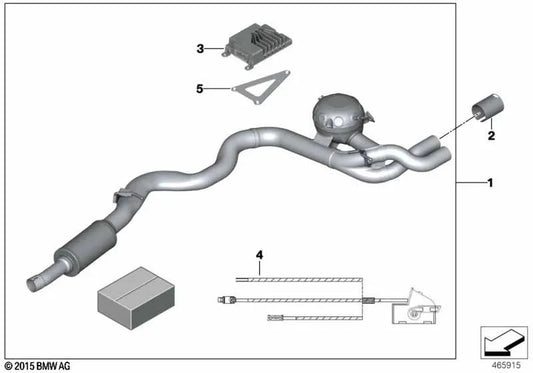 3
5
2
1
4
© 2015 BMW AG
465915