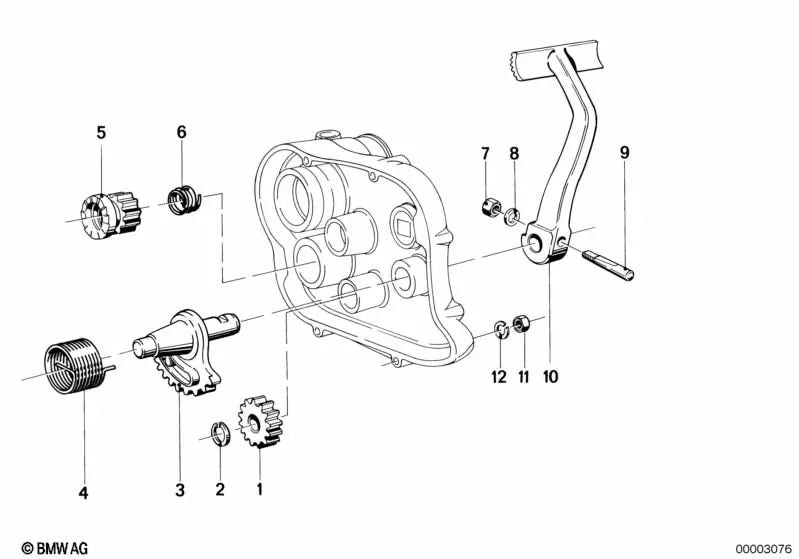 5
6
7
8
9
12
11
10
4
3
2
1
© BMW AG
00003076