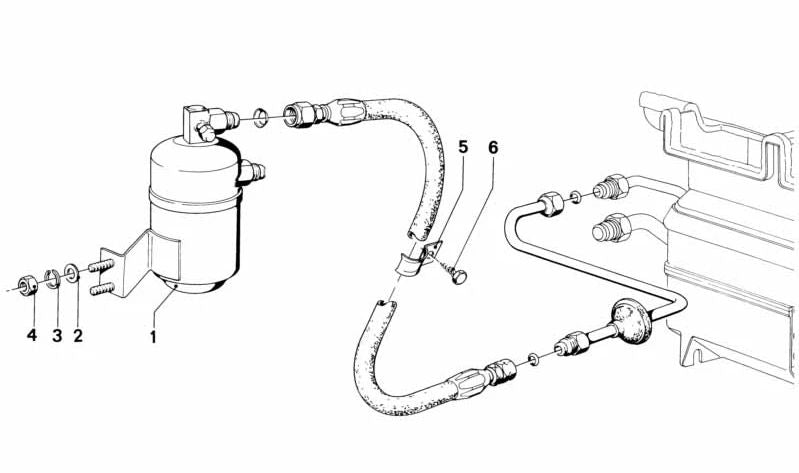 5
6
4
3
2
1