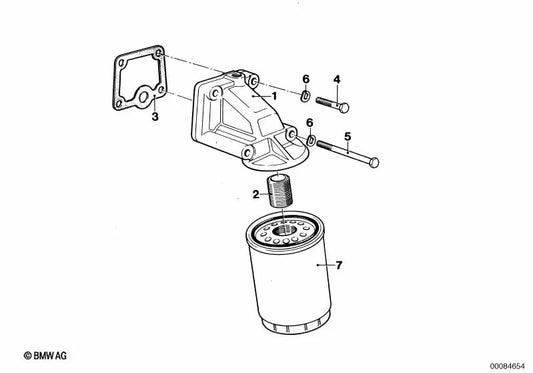 6
4
1
3
6
5
2
7
© BMW AG
00084654