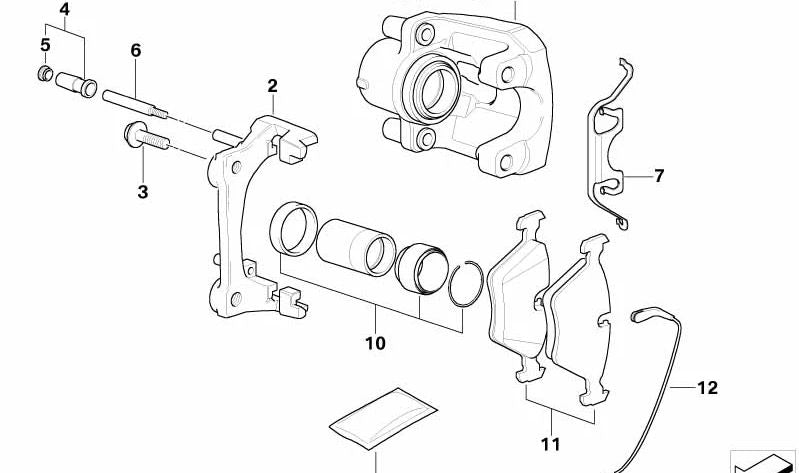 4
5
6
2
3
7
10
12
11