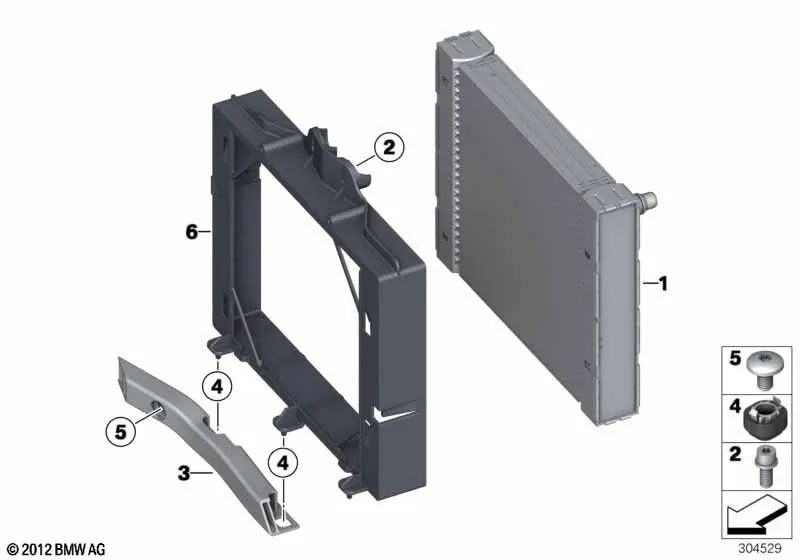 2
6
1
4
5
3
4
5
4
2
© 2012 BMW AG
304529