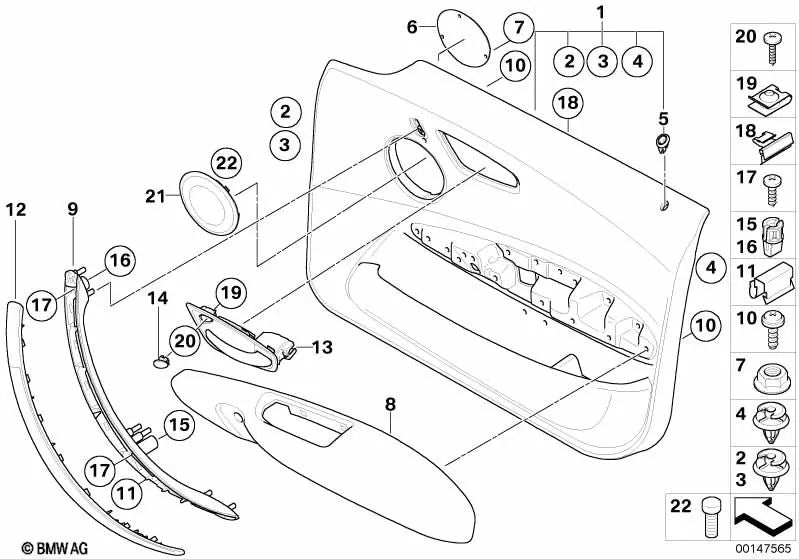 6
7
1
2
3
4
10
18
5
2
3
22
21
12
9
16
17
14
19
20
13
4
10
8
15
17
11
20
19
18
17
15
16
11
10
7
4
2
3
22
© BMW AG
00147565