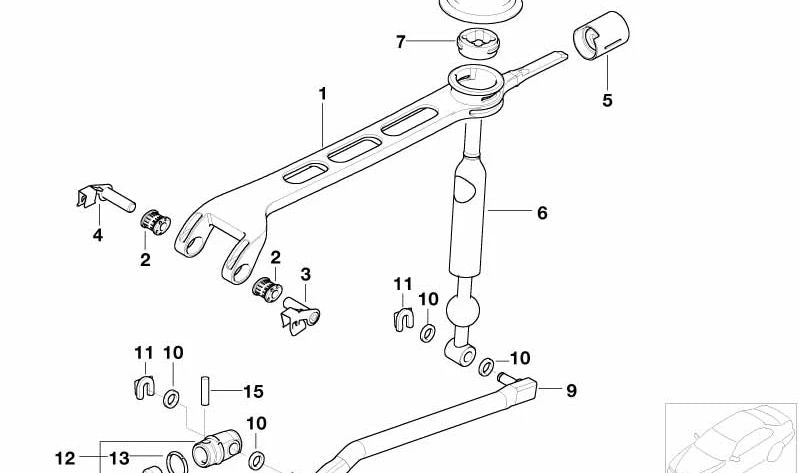 7
5
1
6
4
2
2
3
11
10
10
11
10
15
9
10
12
13