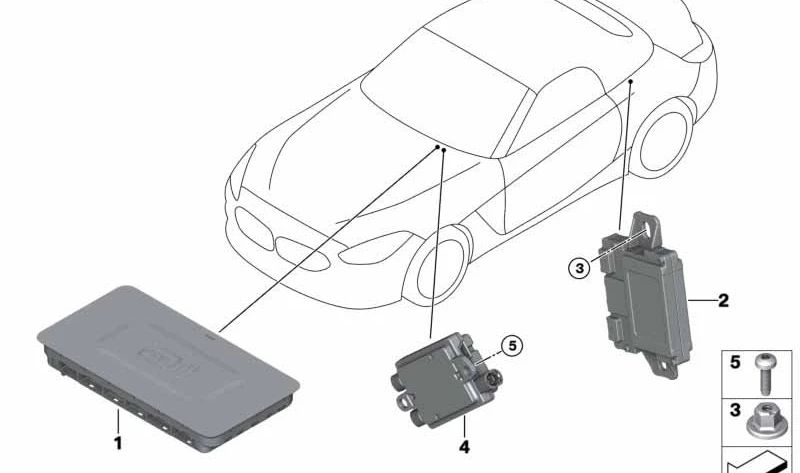 3
2
5
1
4
5
3