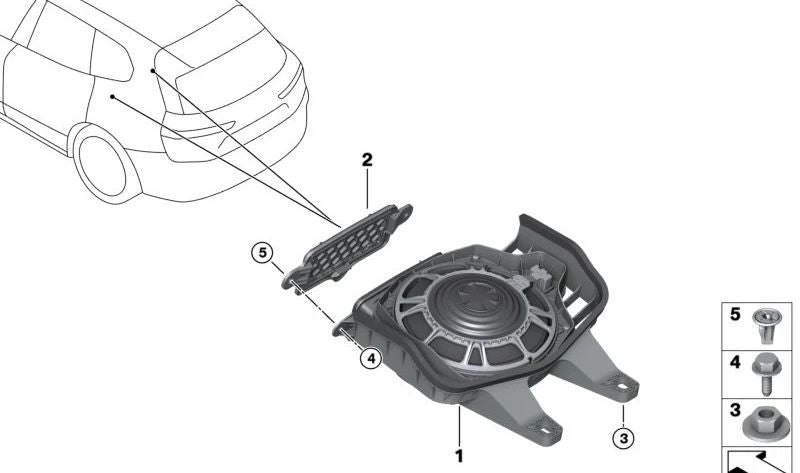 2
5
4
1
3
5
4
3