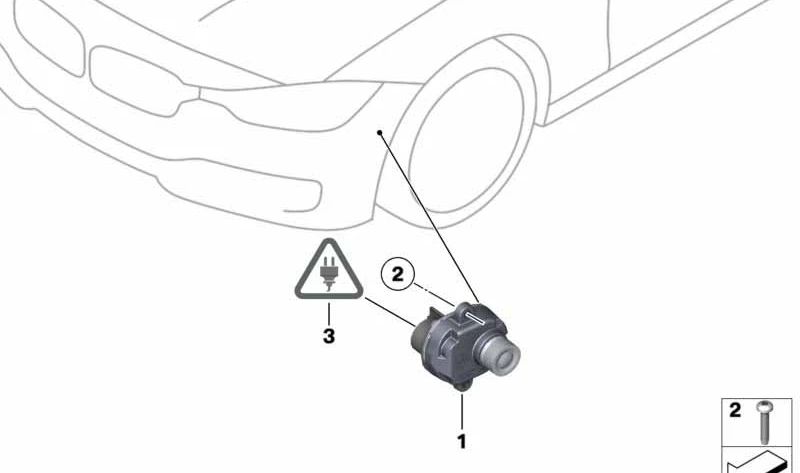 2
3
1
2