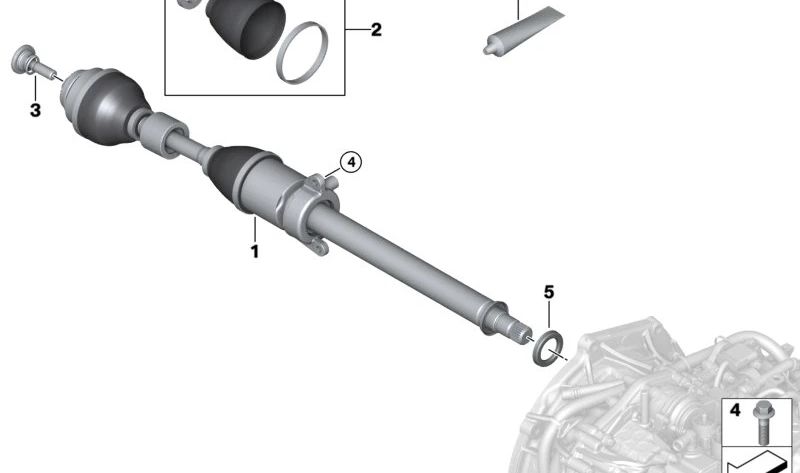 2
3
4
1
5
4