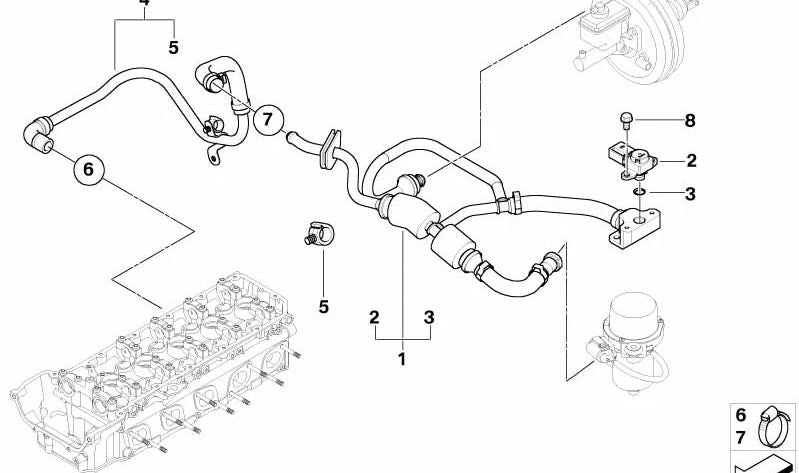 4
5
7
6
8
2
3
5
2
3
1
6
7