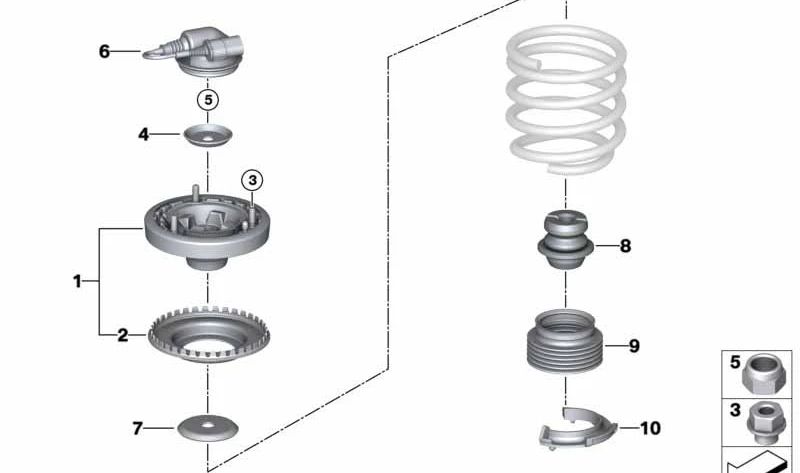 6
5
4
3
1
2
7
8
9
10
5
3