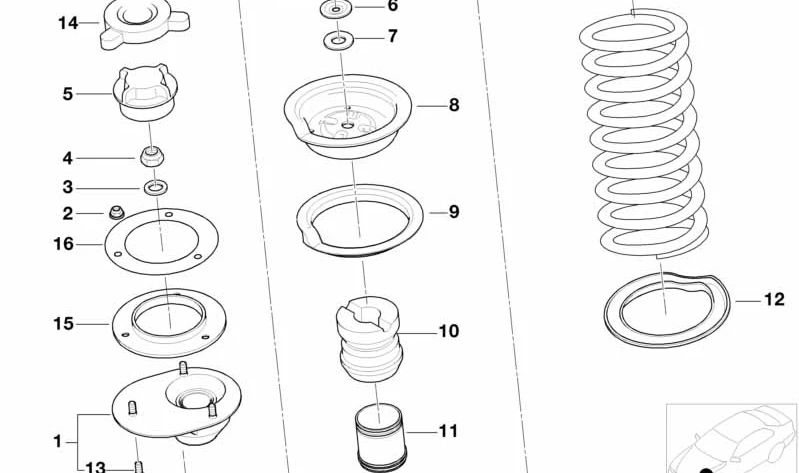 14
5
4
3
2
16
15
1
13
6
7
8
9
10
11
12