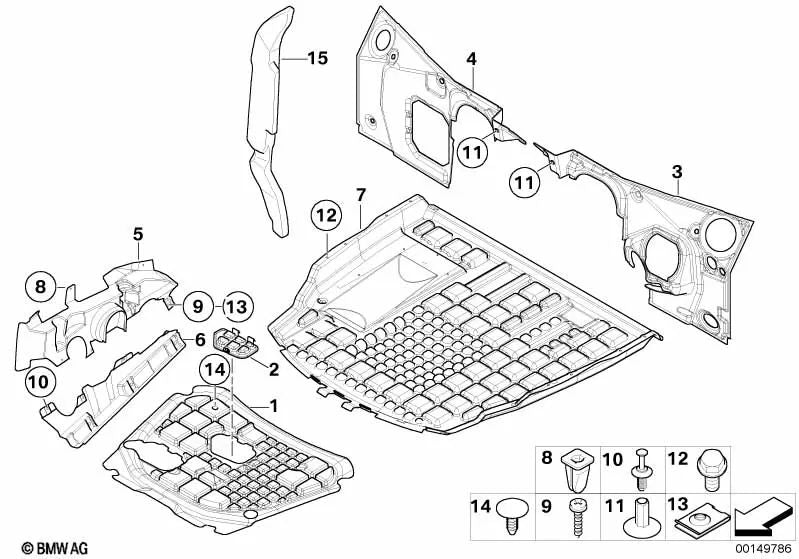 15
4
11
11
3
12
7
5
8
9
13
6
2
10
14
1
8
10
12
14
9
11
13
© BMW AG
00149786