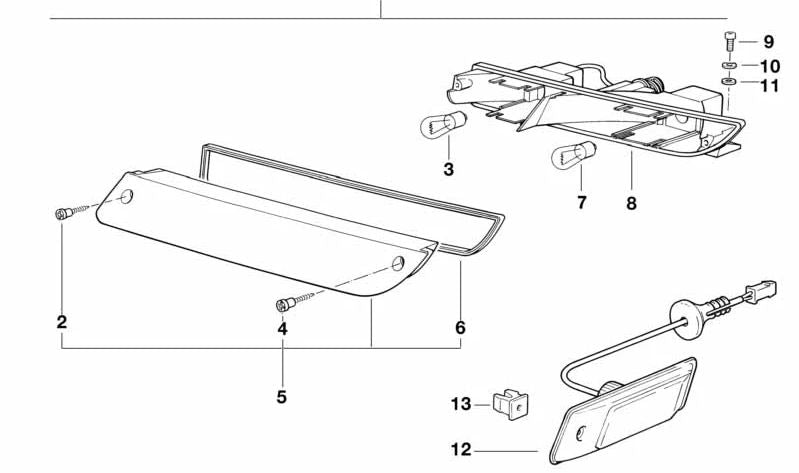 9
10
11
3
7
8
2
4
6
5
13
12