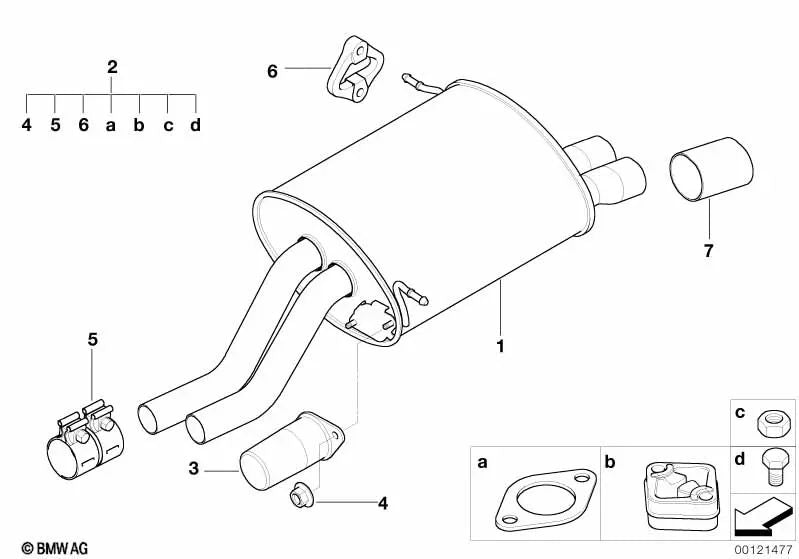 2

4 5 6 a b c d

6

7

1

5

3

4

a

b

c

d

© BMW AG

00121477