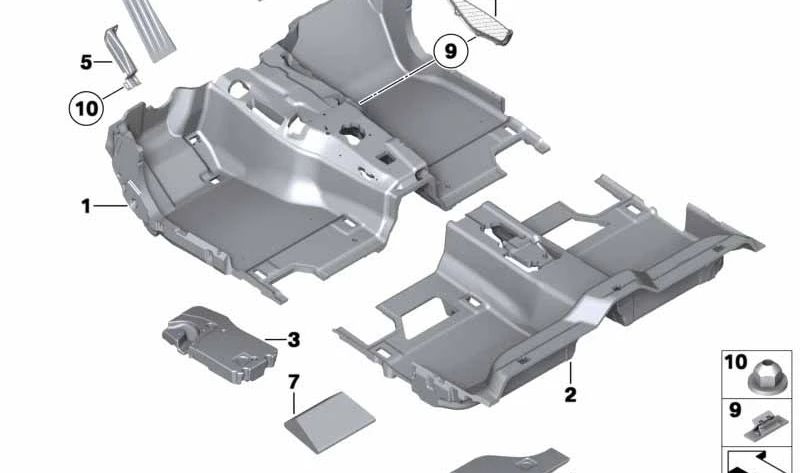 5
9
10
1
3
7
2
10
9