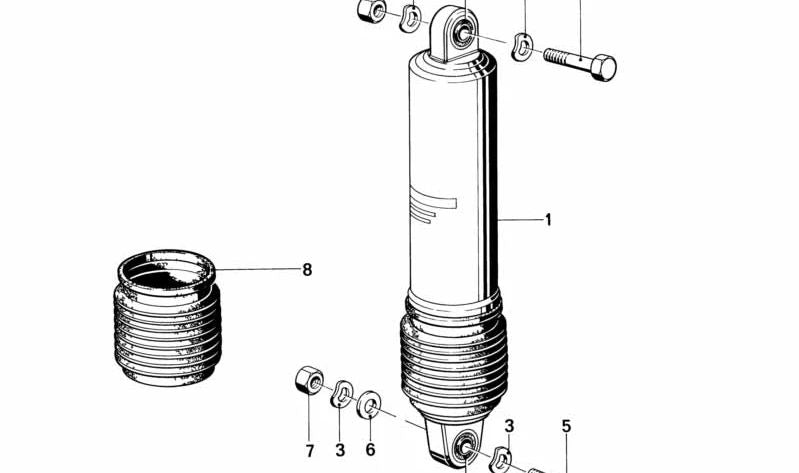 1
8
7
3
6
3
5