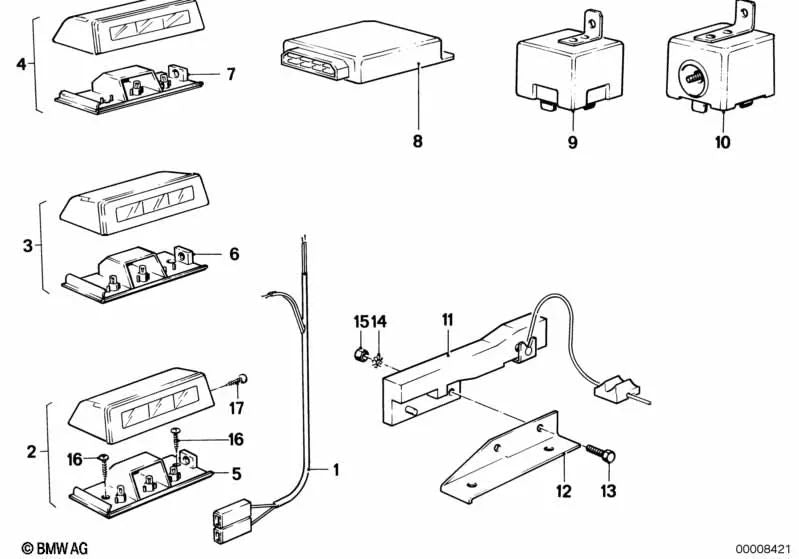 4
7
8
9
10
3
6
15
14
11
17
2
16
16
5
1
12
13
© BMW AG
00008421