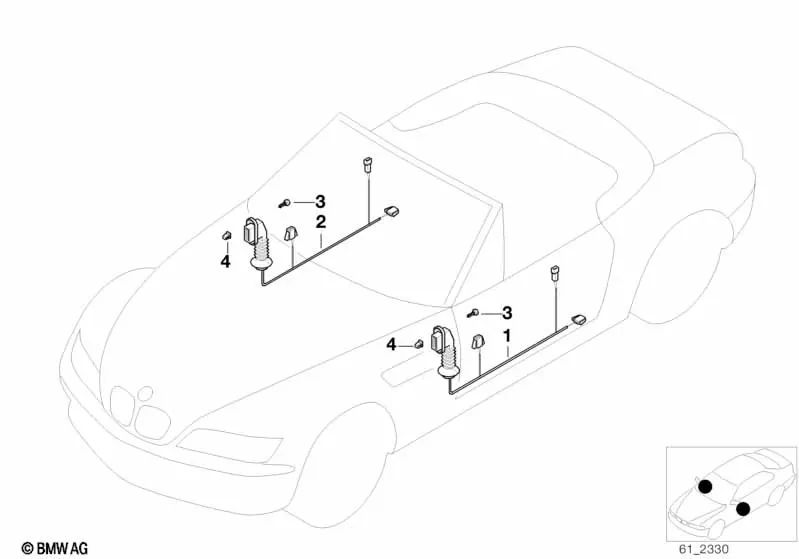 3
2
4
3
4
1
© BMW AG
61_2330