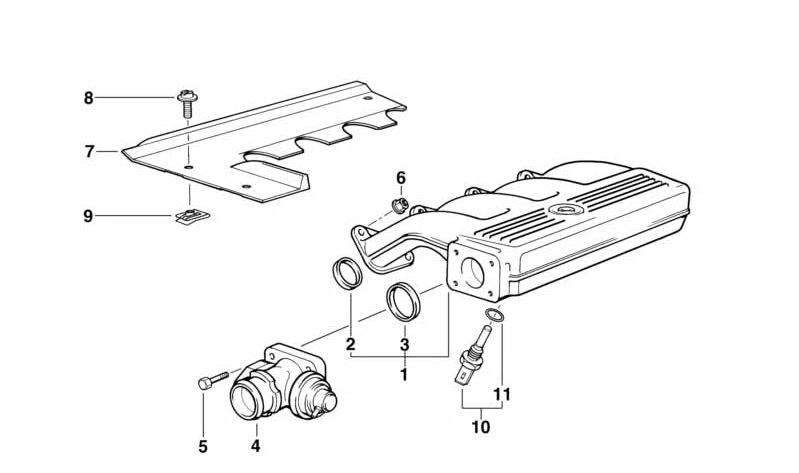 8
7
9
6
2
3
1
11
10
5
4