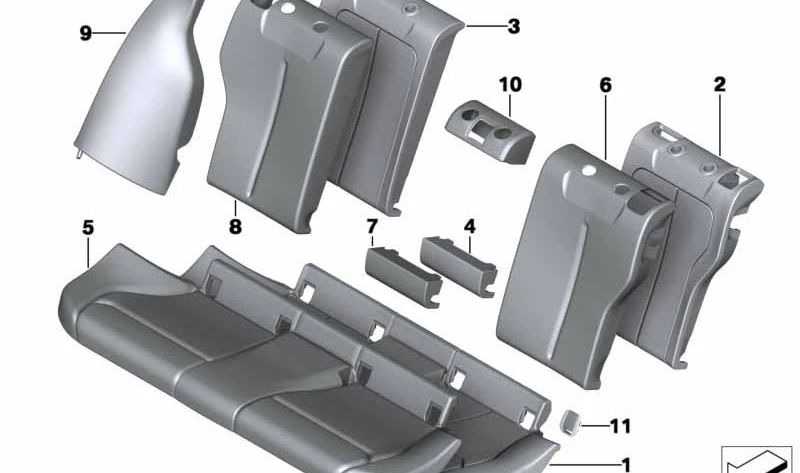 9
3
10
6
2
8
5
7
4
11
1