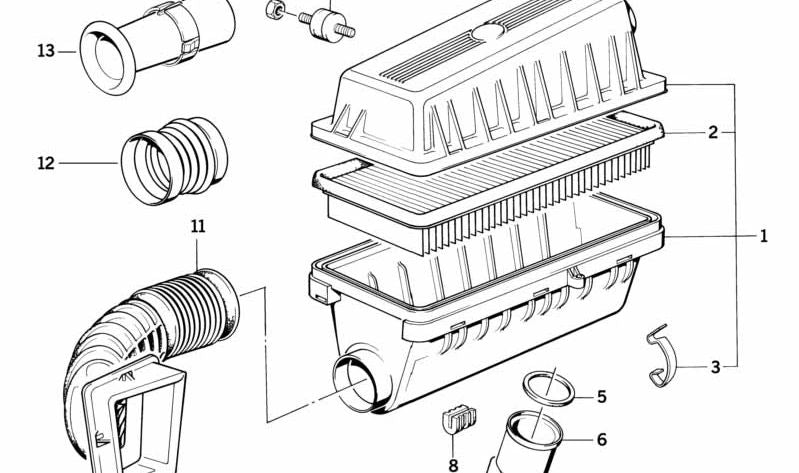 13
12
11
2
1
3
5
6
8